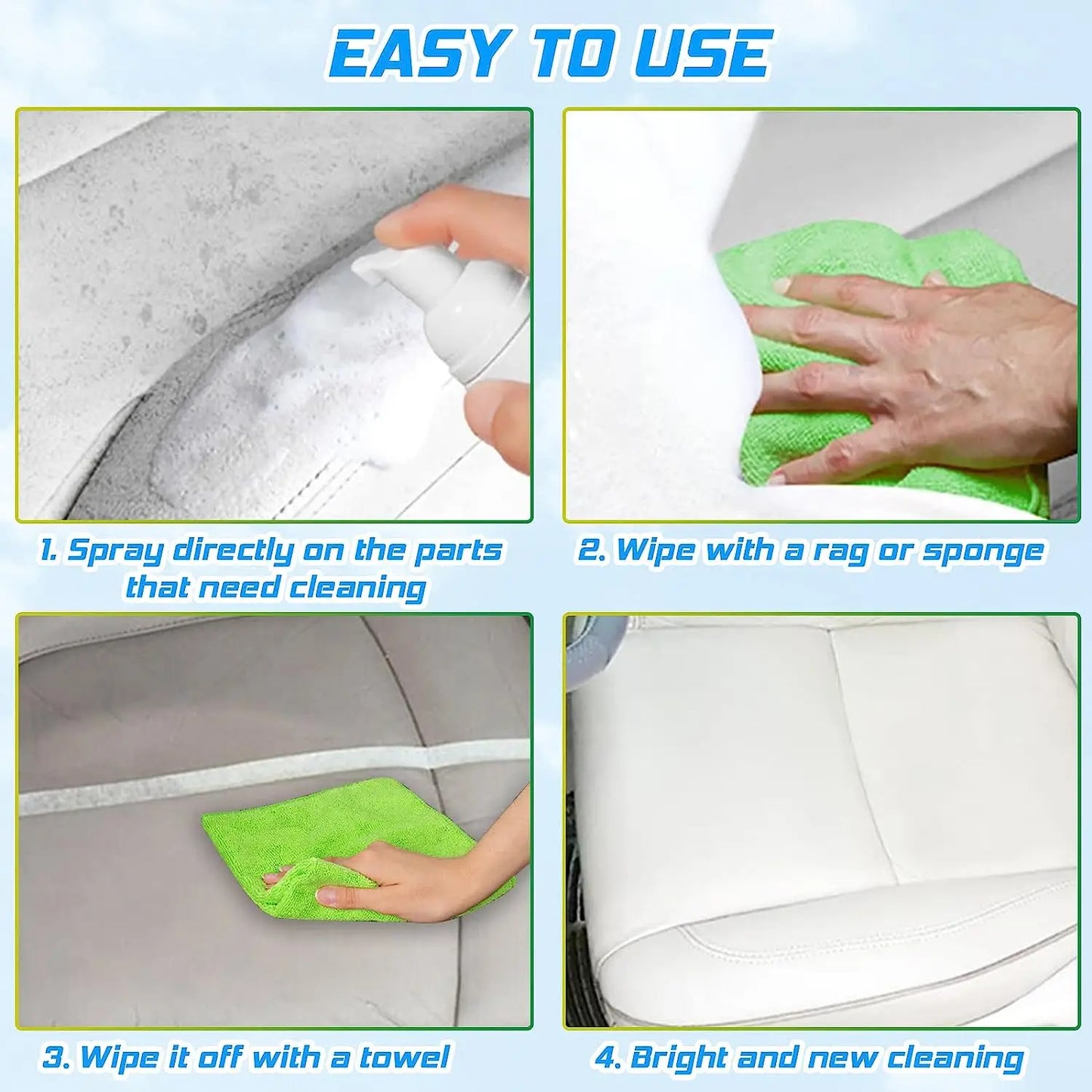 EASY TO USE

1. Spray directly on the parts that need cleaning

2. Wipe with a rag or sponge

3. Wipe it off with a towel

4. Bright and new cleaning