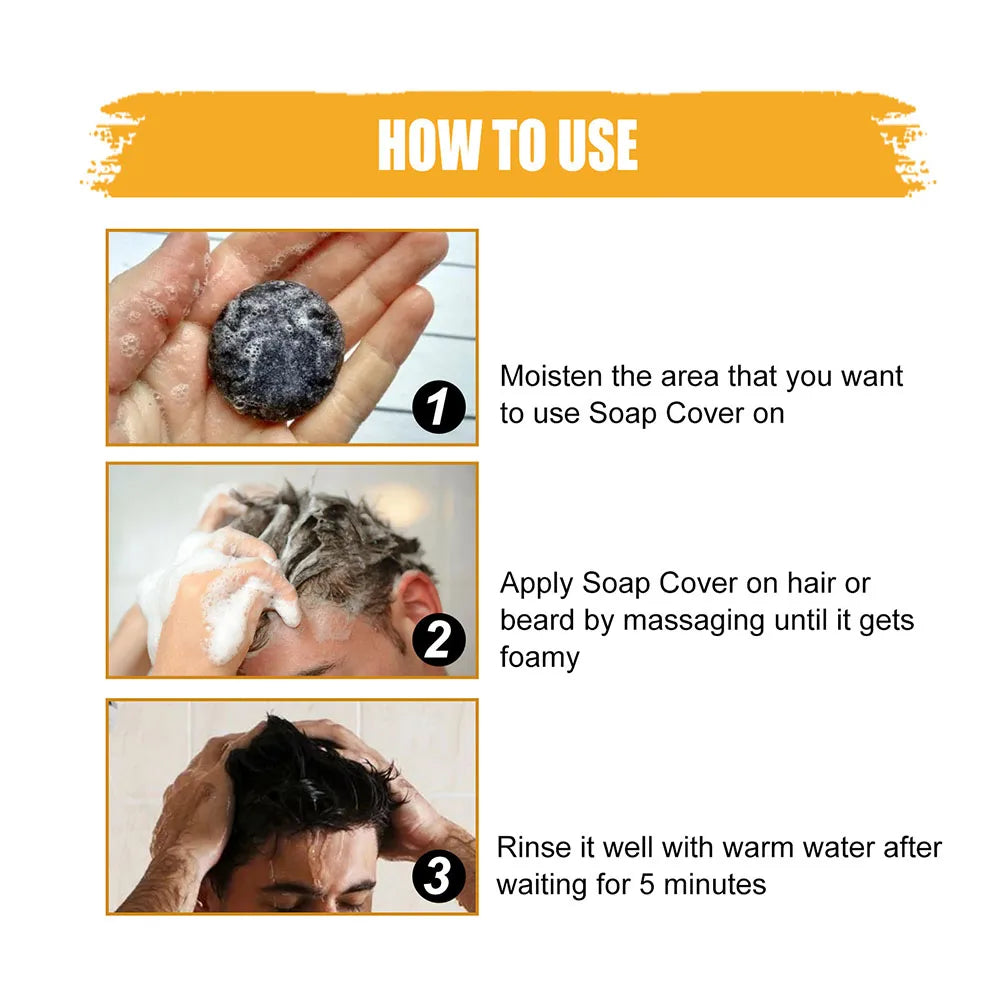 HOW TO USE

1

Moisten the area that you want to use Soap Cover on

2

Apply Soap Cover on hair or beard by massaging until it gets foamy

3

Rinse it well with warm water after waiting for 5 minutes